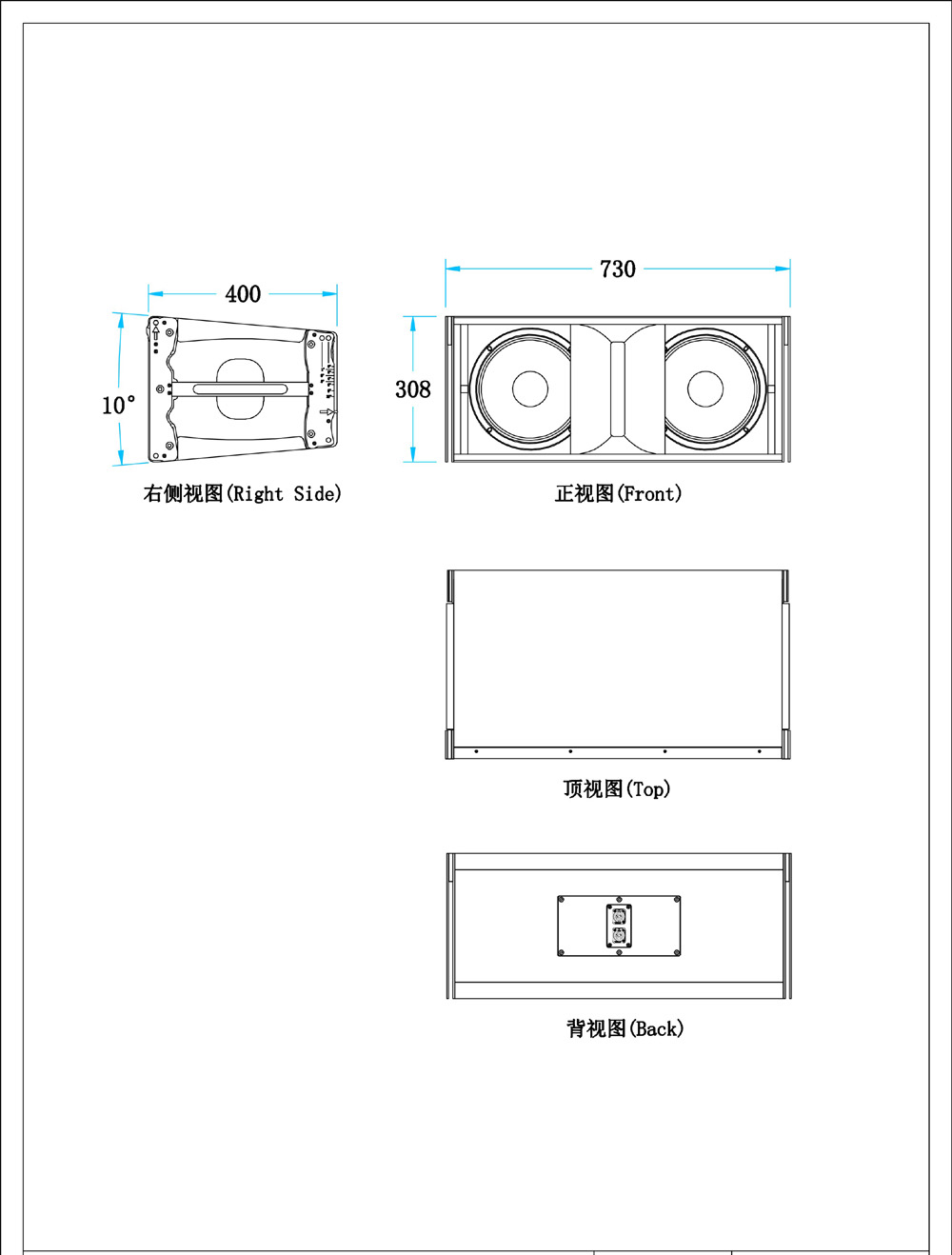 400

10°

右侧视图(Right Side)

730

308

正视图(Front)

顶视图(Top)

背视图(Back)