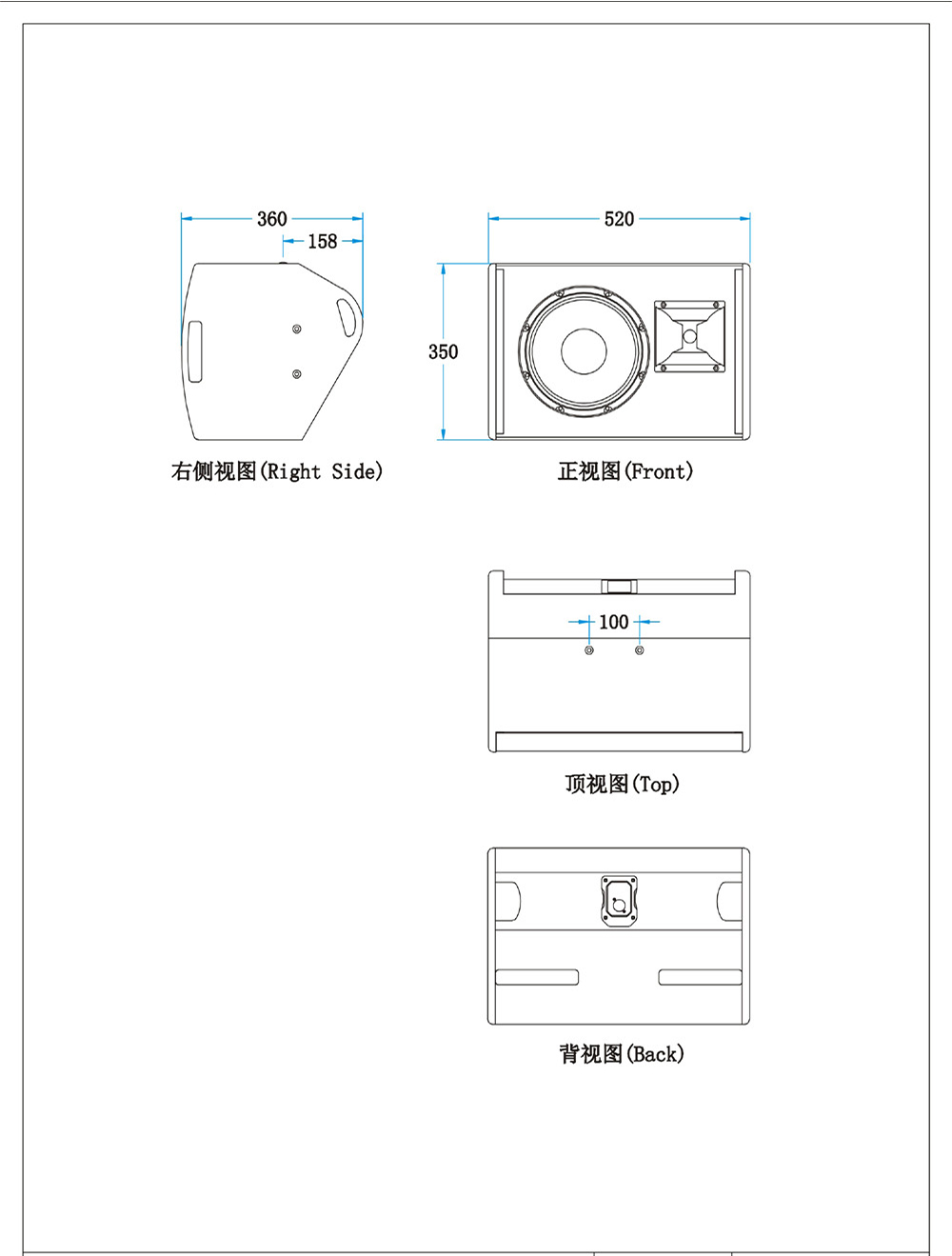 360

158

右侧视图(Right Side)

520

350

正视图(Front)

100

顶视图(Top)

背视图(Back)